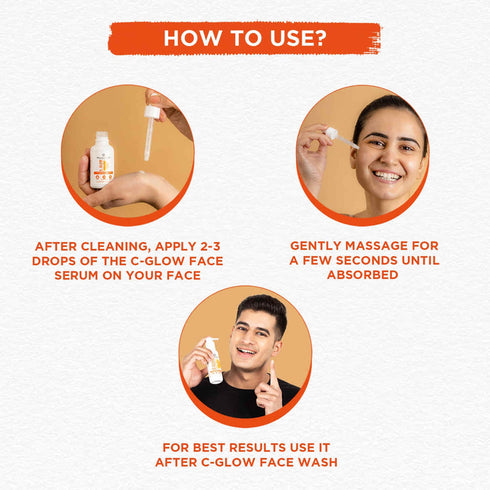 HOW TO USE?

AFTER CLEANING, APPLY 2-3 DROPS OF THE C-GLOW FACE SERUM ON YOUR FACE

GENTLY MASSAGE FOR A FEW SECONDS UNTIL ABSORBED

FOR BEST RESULTS USE IT AFTER C-GLOW FACE WASH